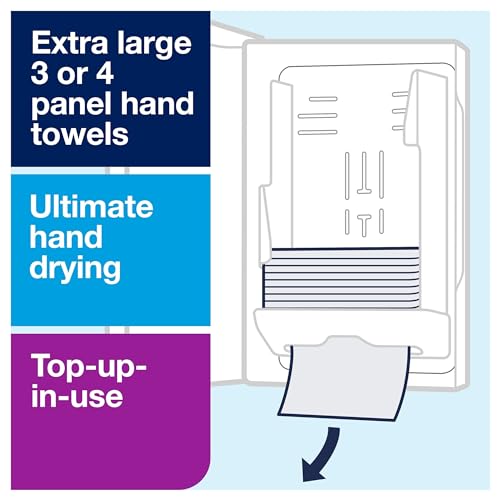 Extra large 3 or 4 panel hand towels

Ultimate hand drying

Top-up-in-use