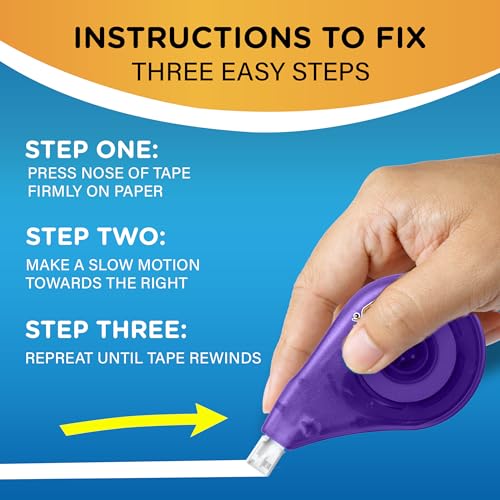 INSTRUCTIONS TO FIX
THREE EASY STEPS

STEP ONE:
PRESS NOSE OF TAPE FIRMLY ON PAPER

STEP TWO:
MAKE A SLOW MOTION TOWARDS THE RIGHT

STEP THREE:
REPREAT UNTIL TAPE REWINDS