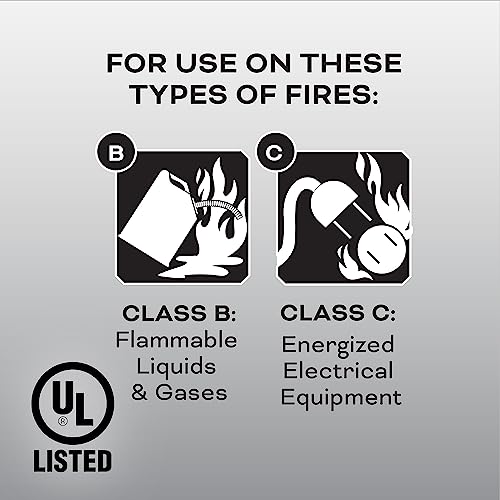 FOR USE ON THESE TYPES OF FIRES:

B

C

CLASS B:
Flammable Liquids & Gases

CLASS C:
Energized Electrical Equipment

UL
®
LISTED