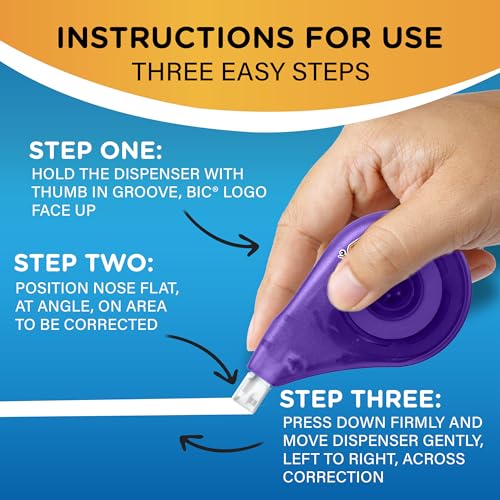 INSTRUCTIONS FOR USE
THREE EASY STEPS

STEP ONE:
HOLD THE DISPENSER WITH THUMB IN GROOVE, BIC® LOGO FACE UP

STEP TWO:
POSITION NOSE FLAT, AT ANGLE, ON AREA TO BE CORRECTED

STEP THREE:
PRESS DOWN FIRMLY AND MOVE DISPENSER GENTLY, LEFT TO RIGHT, ACROSS CORRECTION