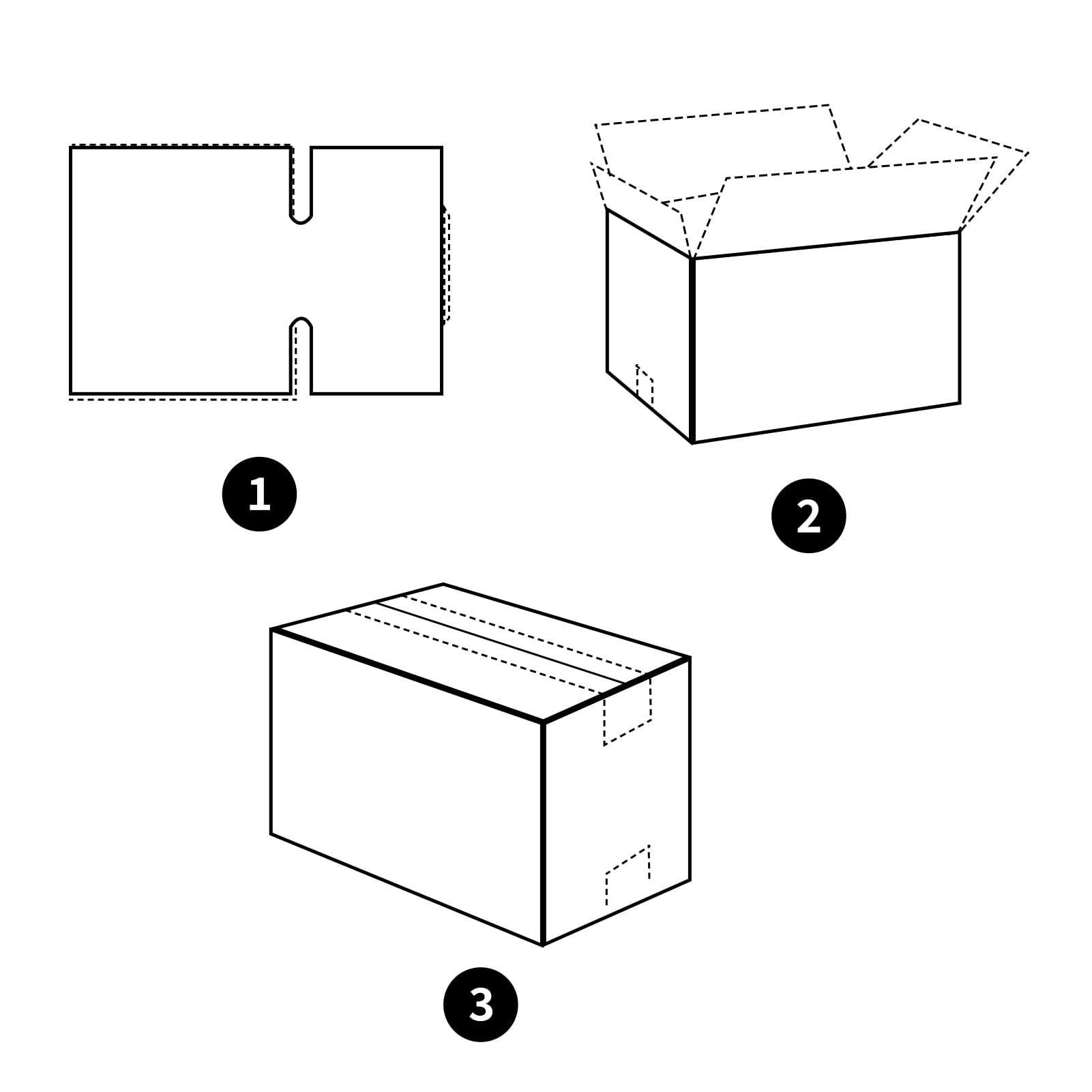 1

2

3