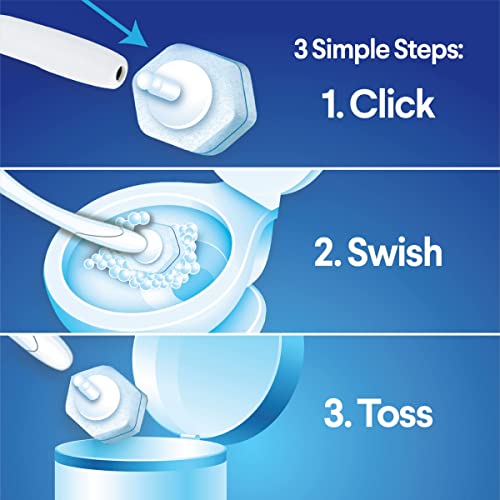 3 Simple Steps:

1. Click

2. Swish

3. Toss