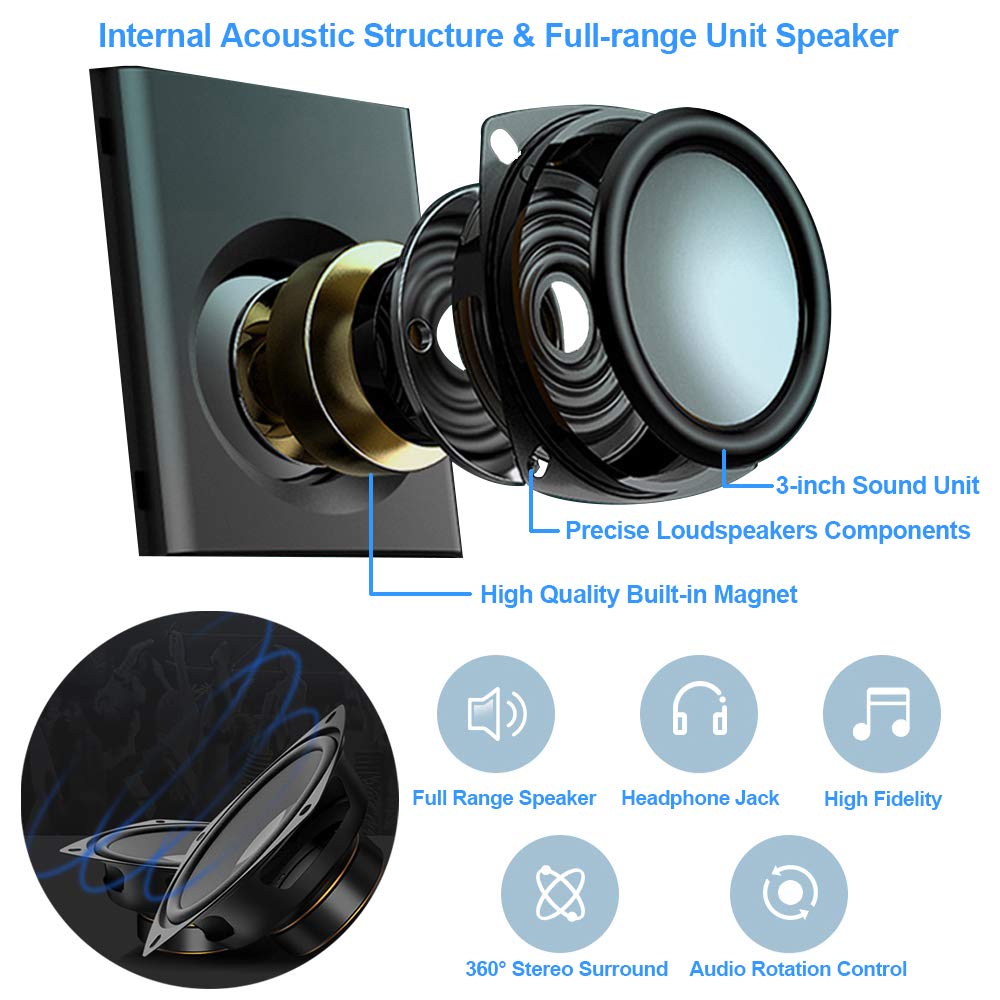 Internal Acoustic Structure & Full-range Unit Speaker

3-inch Sound Unit

Precise Loudspeakers Components

High Quality Built-in Magnet

Full Range Speaker

Headphone Jack

High Fidelity

360° Stereo Surround

Audio Rotation Control