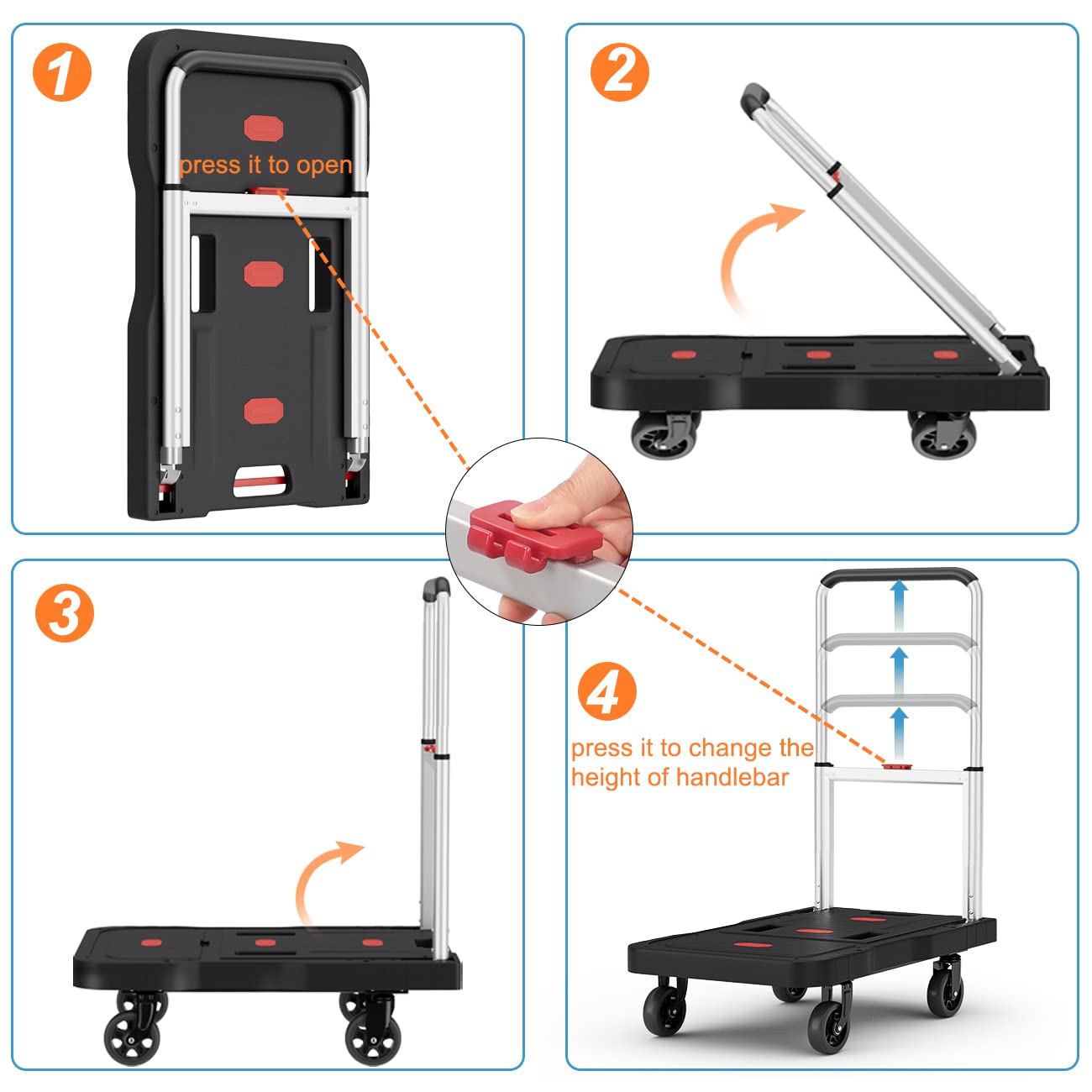 1

press it to open

2

3

4

press it to change the height of handlebar