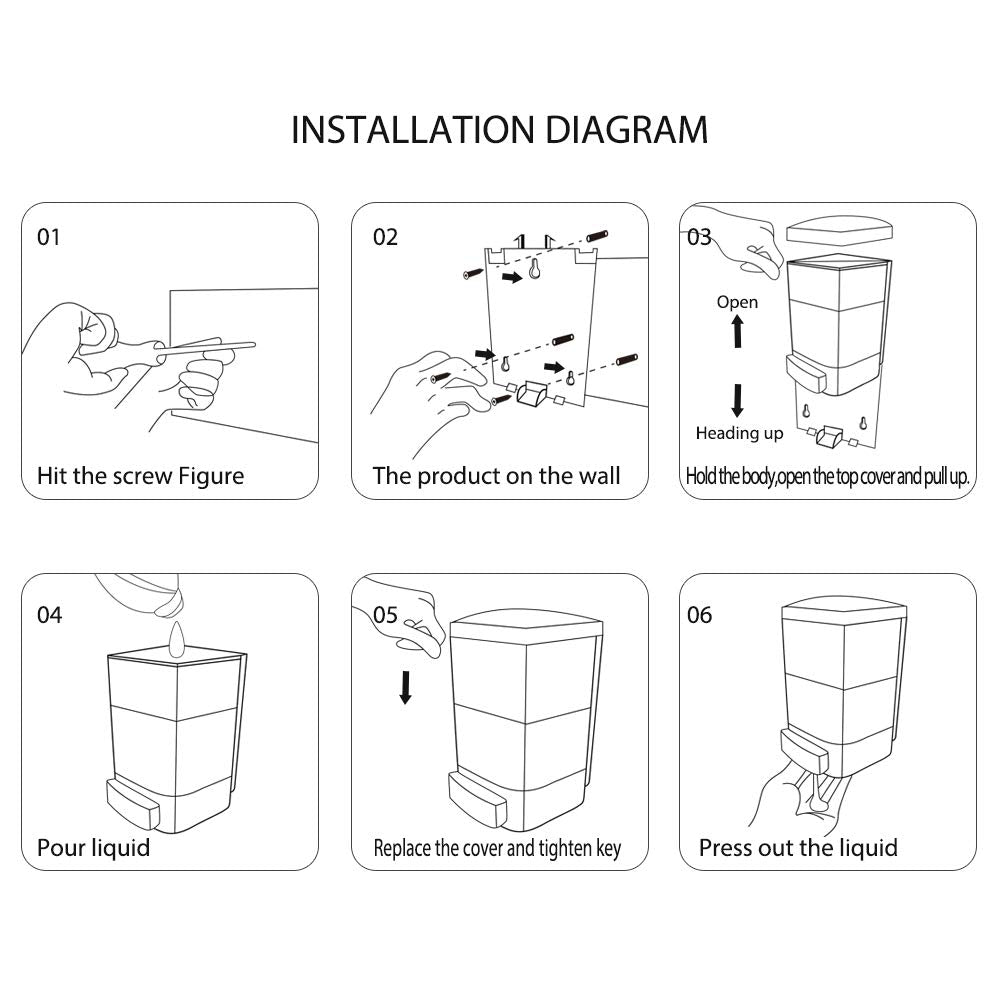 INSTALLATION DIAGRAM

01

Hit the screw Figure

02

The product on the wall

03

Open

Heading up

Hold the body,open the top cover and pull up.

04

Pour liquid

05

Replace the cover and tighten key

06

Press out the liquid