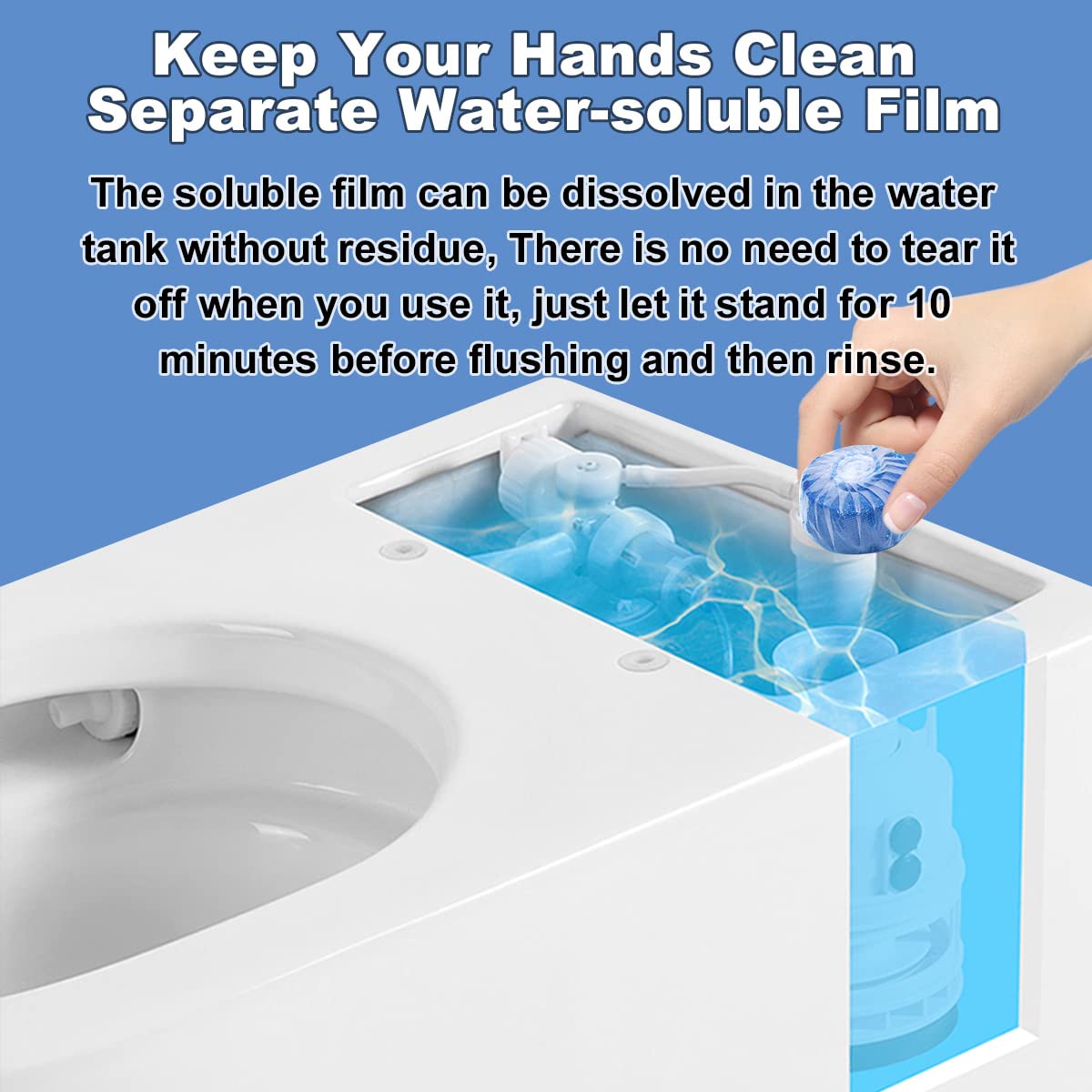 Keep Your Hands Clean
Separate Water-soluble Film

The soluble film can be dissolved in the water tank without residue, There is no need to tear it off when you use it, just let it stand for 10 minutes before flushing and then rinse.