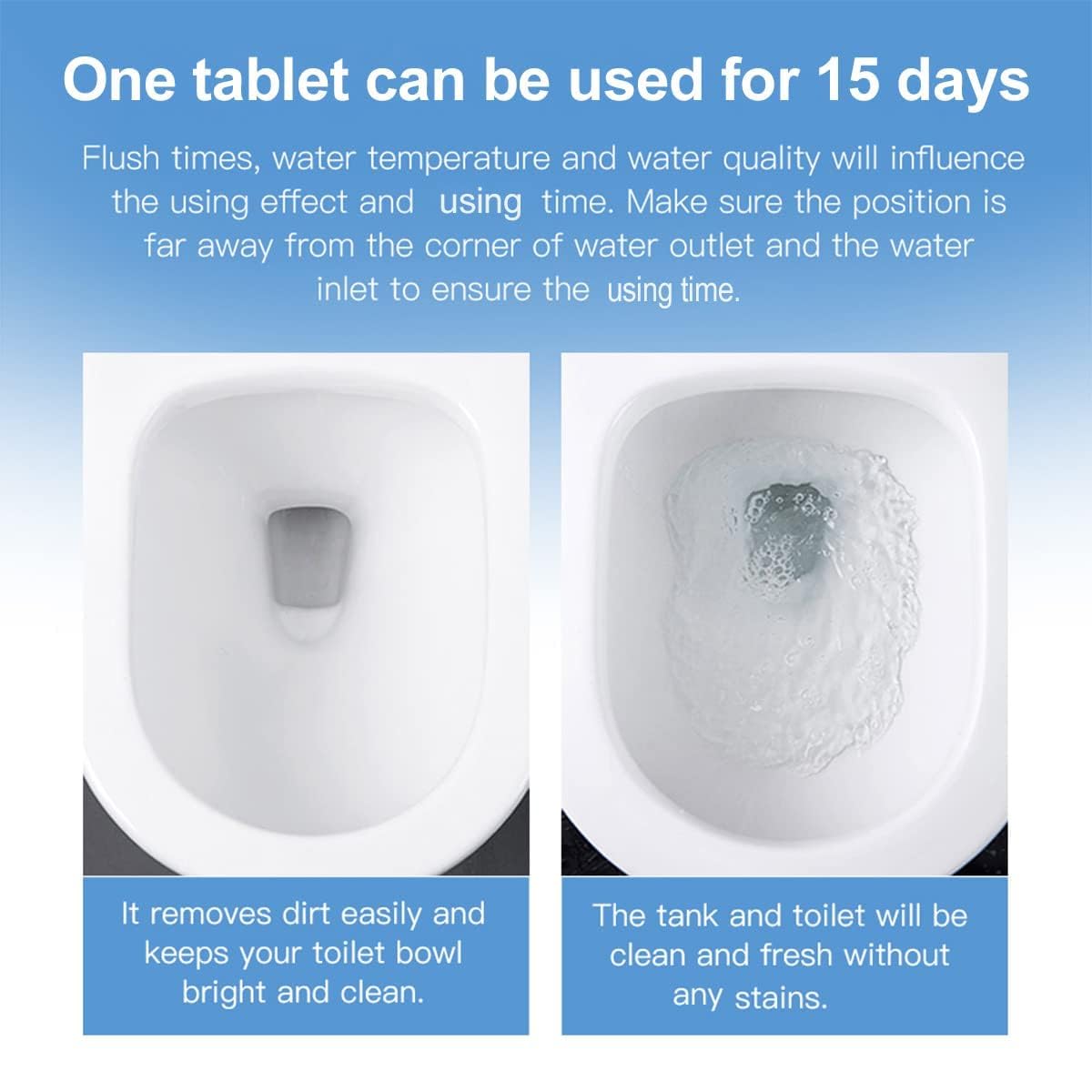 One tablet can be used for 15 days

Flush times, water temperature and water quality will influence the using effect and using time. Make sure the position is far away from the corner of water outlet and the water inlet to ensure the using time.

It removes dirt easily and keeps your toilet bowl bright and clean.

The tank and toilet will be clean and fresh without any stains.