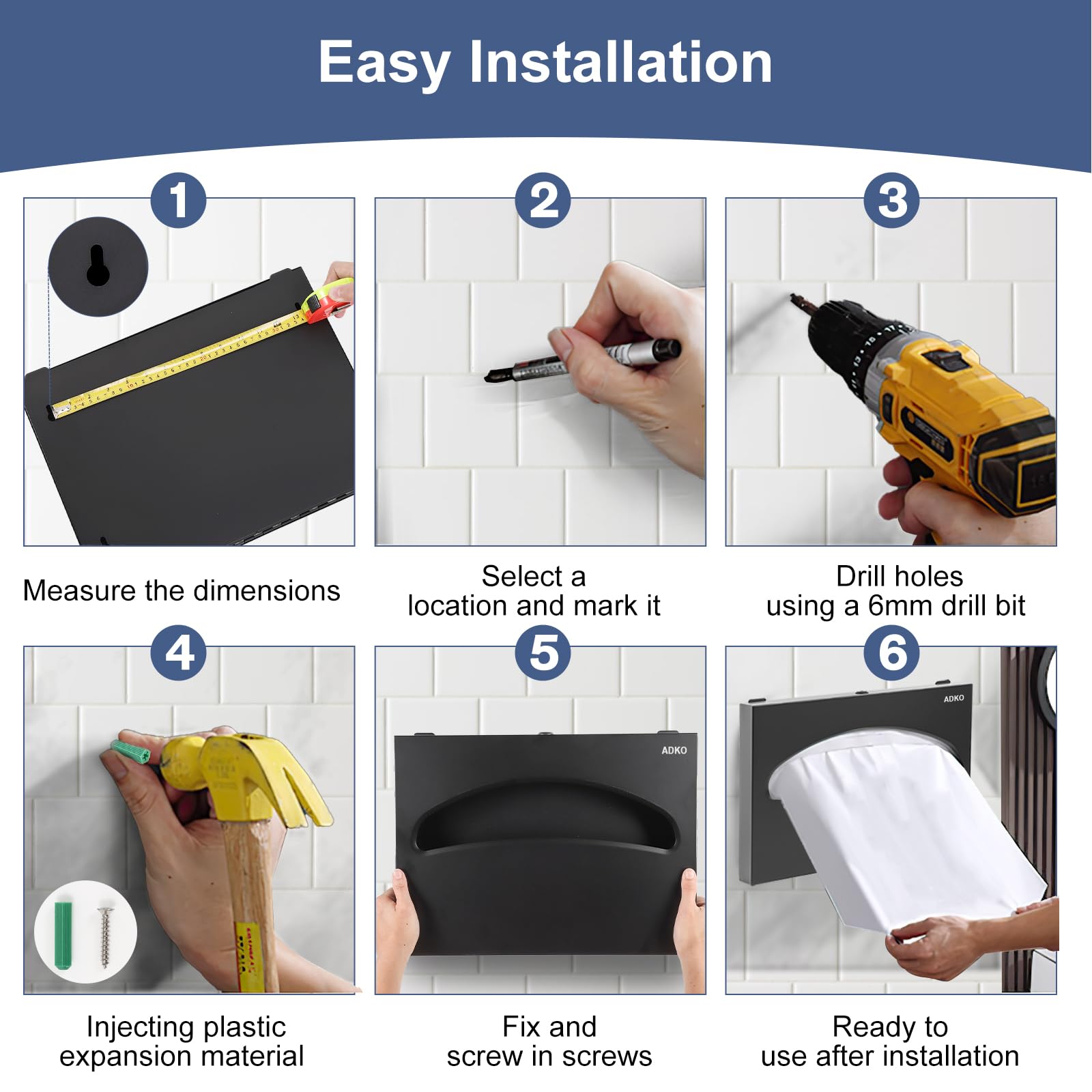 Easy Installation

1

Measure the dimensions

2

Select a location and mark it

3

Drill holes using a 6mm drill bit

4

Injecting plastic expansion material

5

ADKO

Fix and screw in screws

6

ADKO

Ready to use after installation