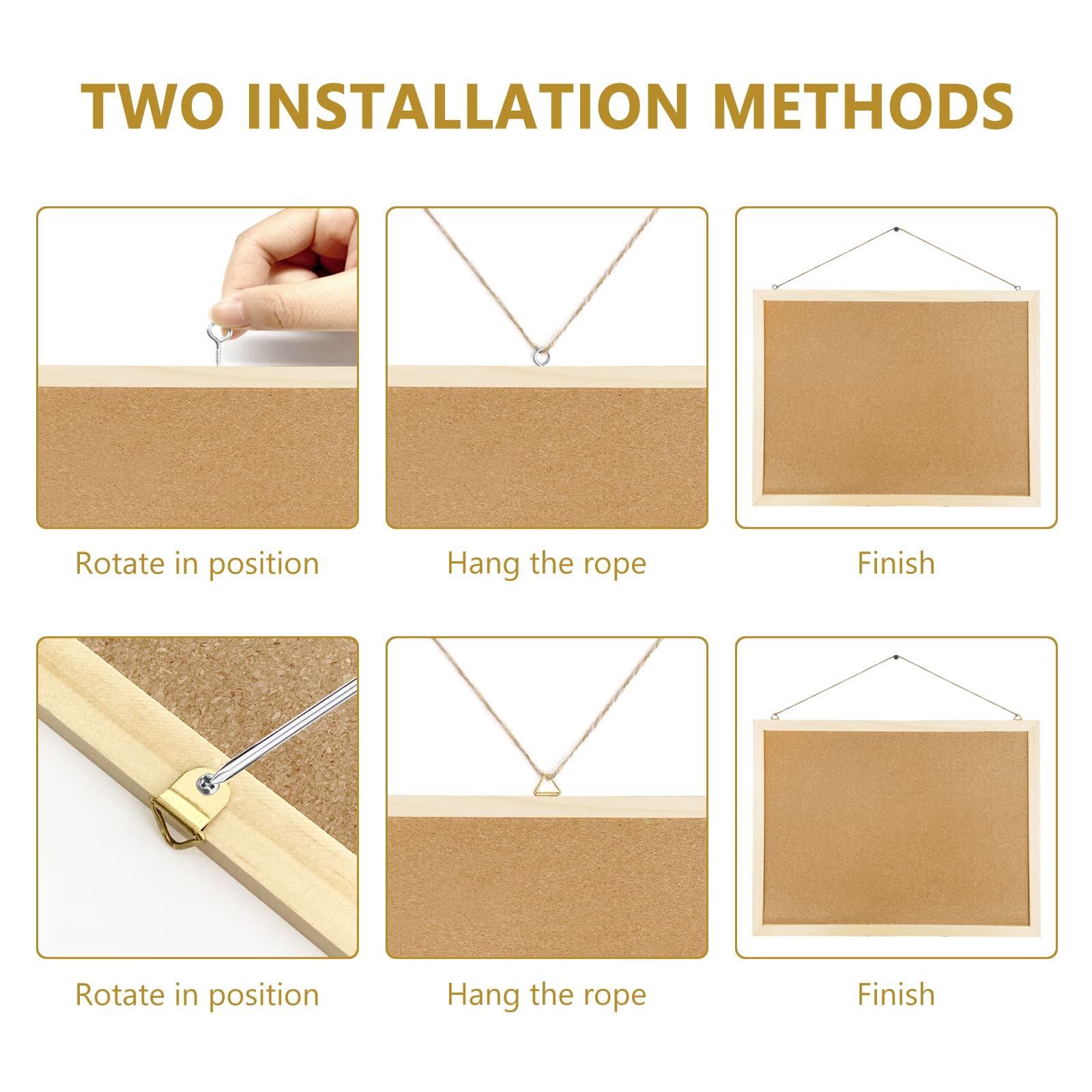 TWO INSTALLATION METHODS

Rotate in position

Hang the rope

Finish

Rotate in position

Hang the rope

Finish