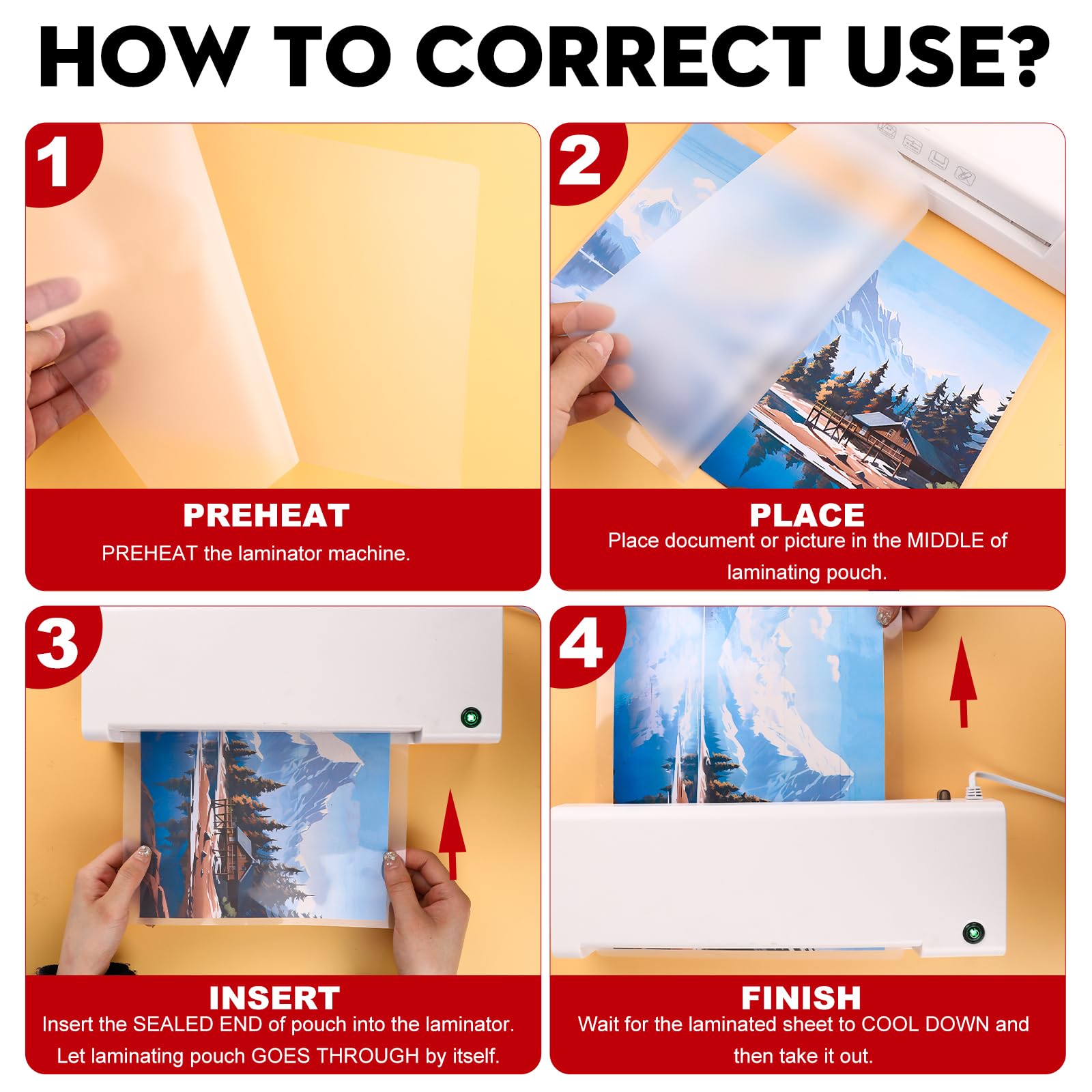 HOW TO CORRECT USE?

1

PREHEAT

PREHEAT the laminator machine.

2

PLACE

Place document or picture in the MIDDLE of laminating pouch.

3

INSERT

Insert the SEALED END of pouch into the laminator. Let laminating pouch GOES THROUGH by itself.

4

FINISH

Wait for the laminated sheet to COOL DOWN and then take it out.