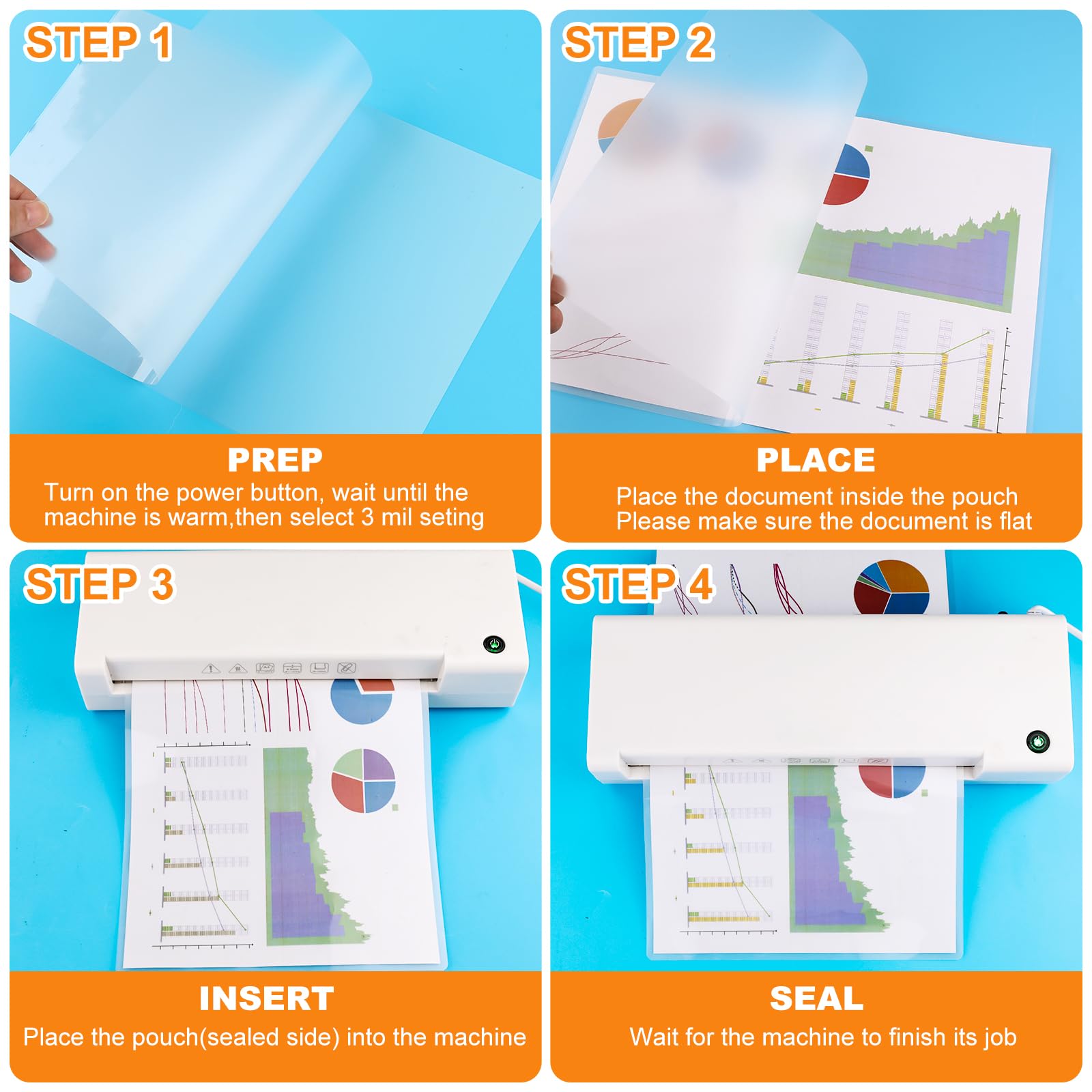 STEP 1

PREP
Turn on the power button, wait until the machine is warm,then select 3 mil seting

STEP 2

PLACE
Place the document inside the pouch
Please make sure the document is flat

STEP 3

INSERT
Place the pouch(sealed side) into the machine

STEP 4

SEAL
Wait for the machine to finish its job