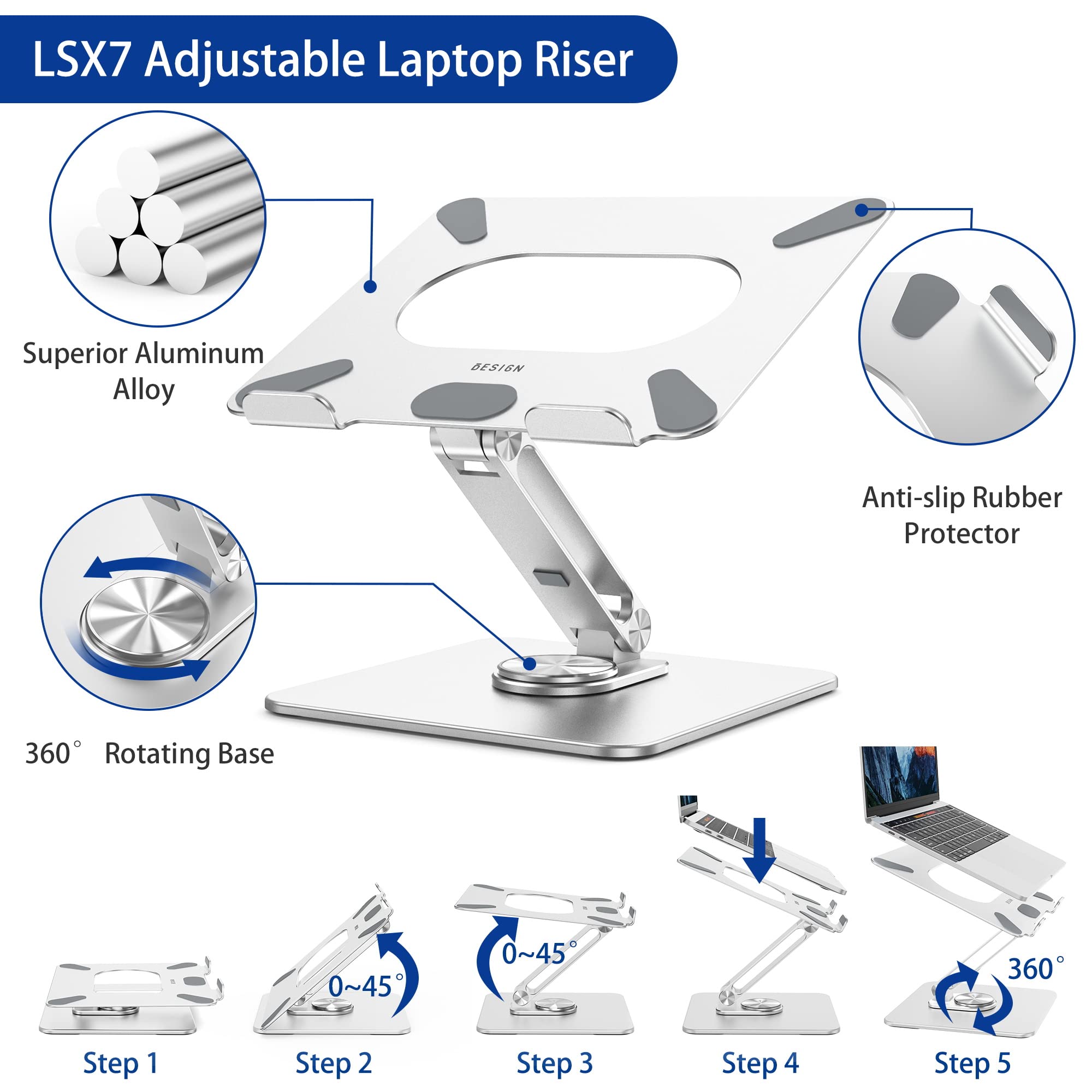 LSX7 Adjustable Laptop Riser

Superior Aluminum Alloy

BESIGN

Anti-slip Rubber Protector

360° Rotating Base

0~45°

0~45°

360°

Step 1

Step 2

Step 3

Step 4

Step 5