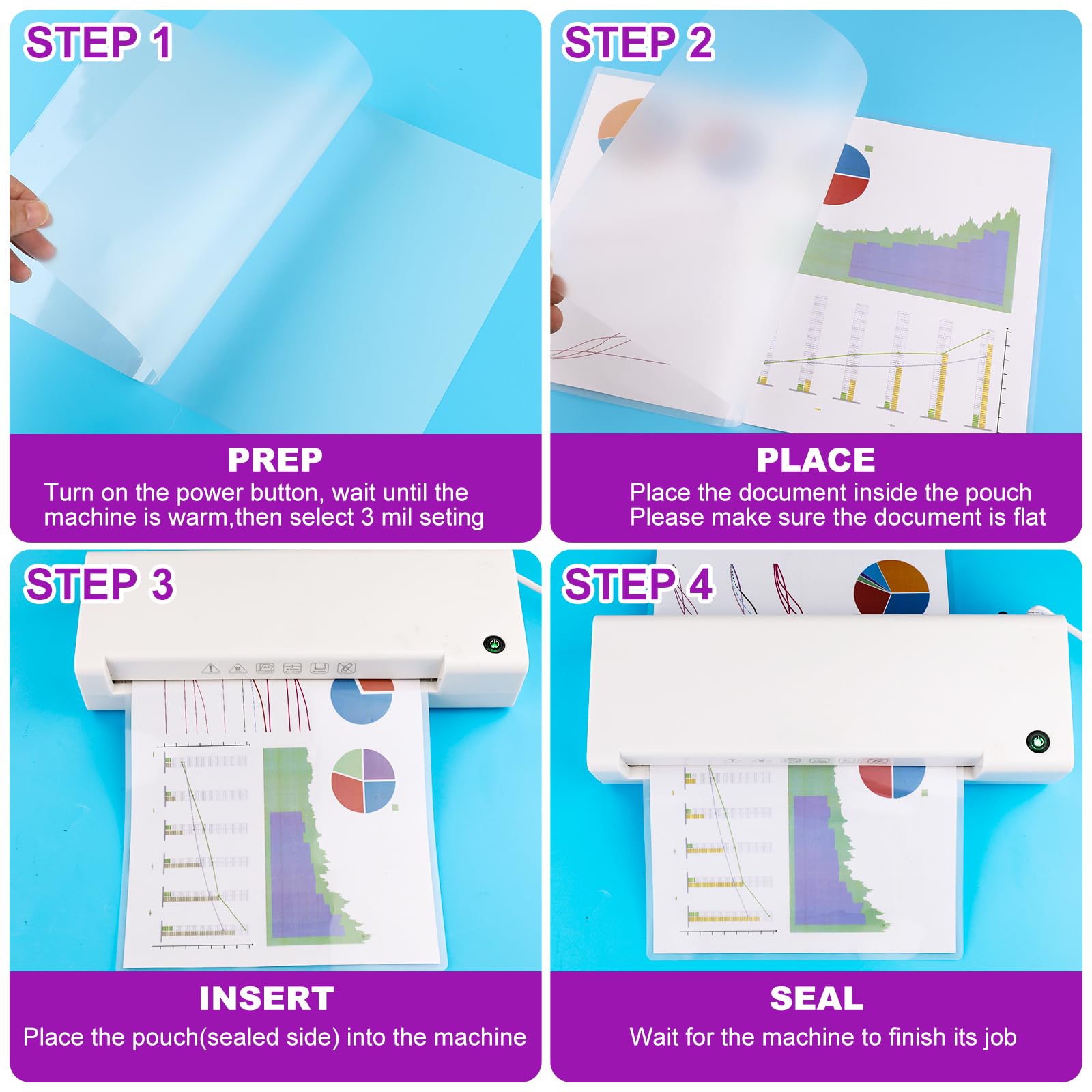 STEP 1

PREP
Turn on the power button, wait until the machine is warm,then select 3 mil seting

STEP 2

PLACE
Place the document inside the pouch
Please make sure the document is flat

STEP 3

INSERT
Place the pouch(sealed side) into the machine

STEP 4

SEAL
Wait for the machine to finish its job