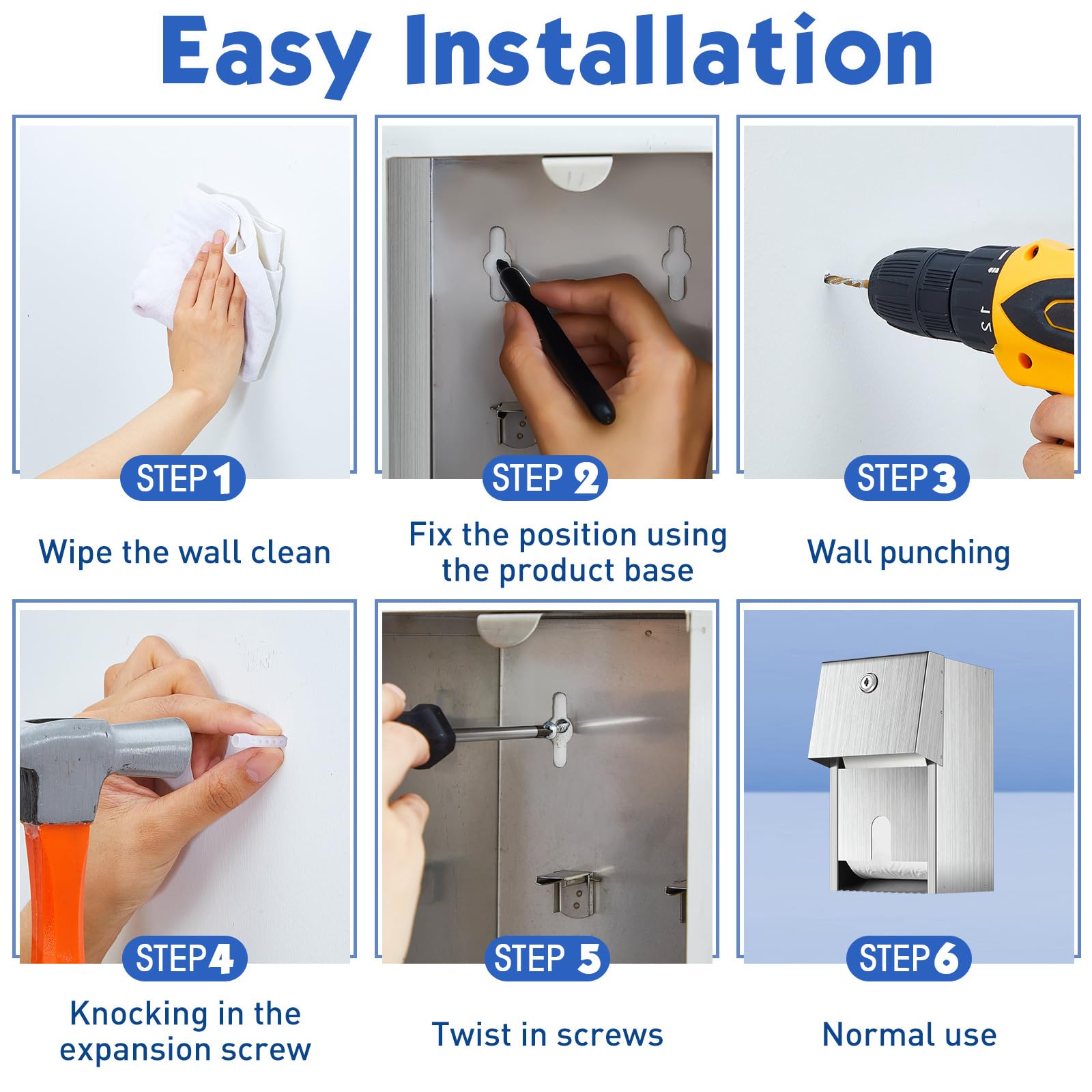 Easy Installation

STEP 1

Wipe the wall clean

STEP 2

Fix the position using the product base

STEP 3

Wall punching

STEP 4

Knocking in the expansion screw

STEP 5

Twist in screws

STEP 6

Normal use