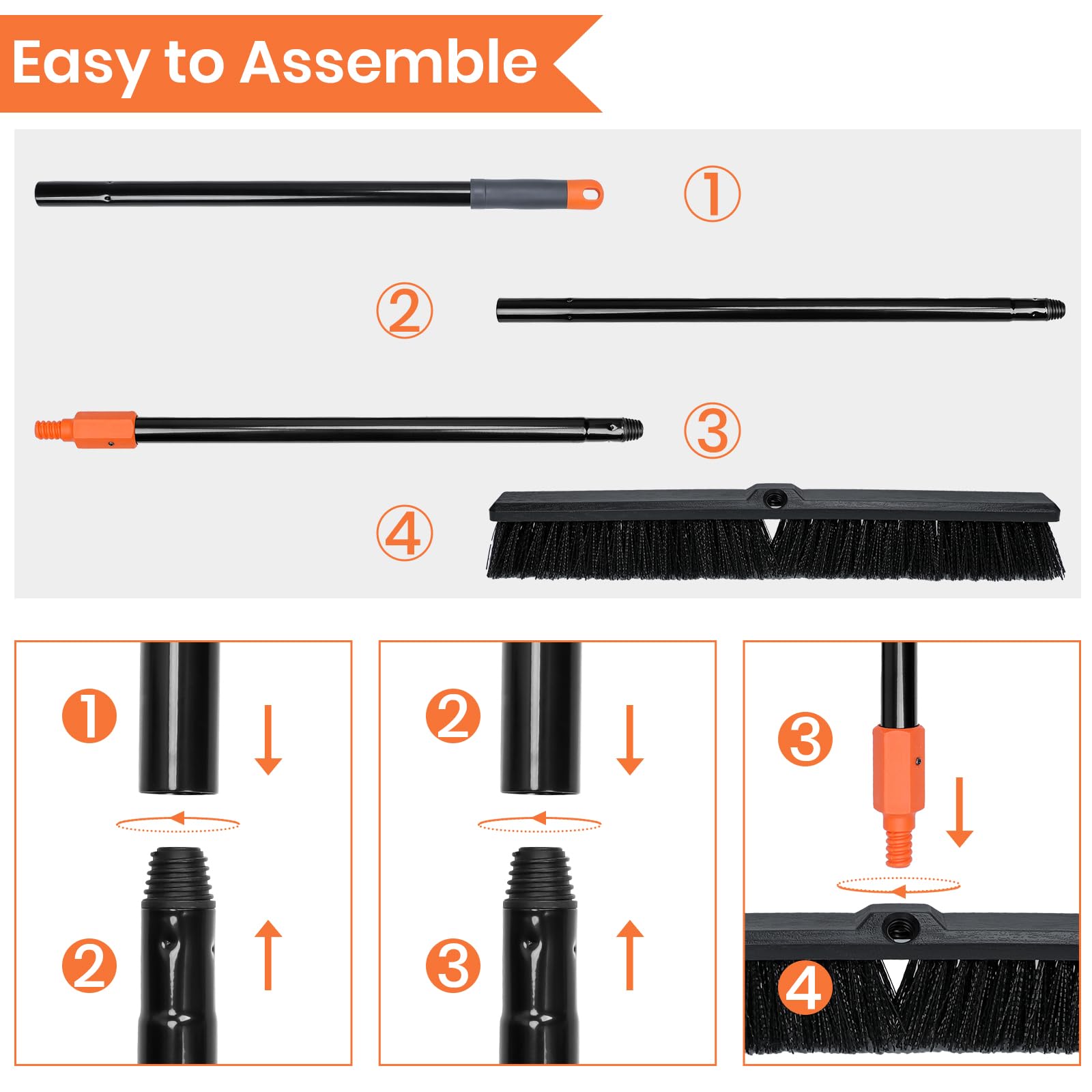 Easy to Assemble

①

②

③

④

1

2

2

3

3

4