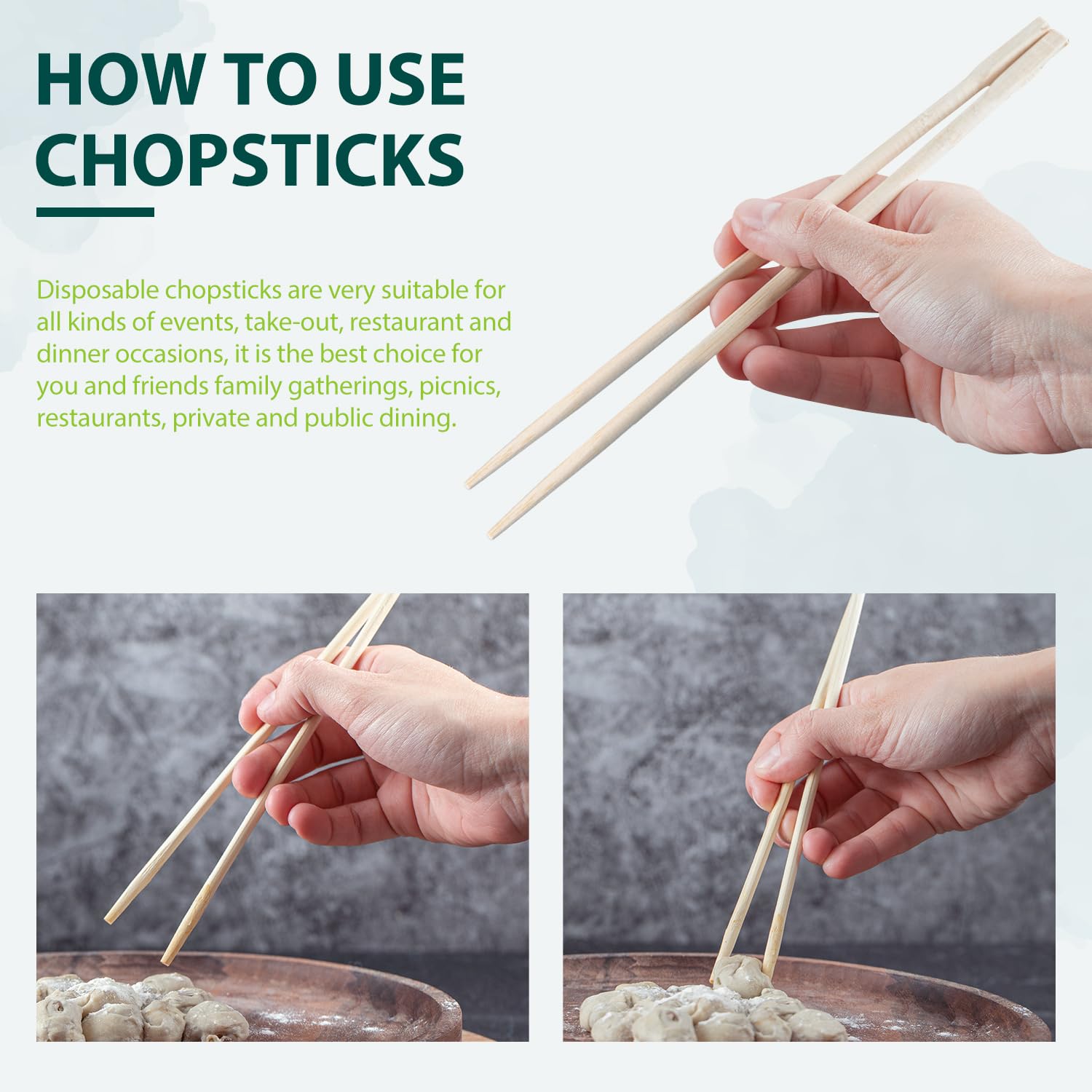 HOW TO USE CHOPSTICKS

Disposable chopsticks are very suitable for all kinds of events, take-out, restaurant and dinner occasions, it is the best choice for you and friends family gatherings, picnics, restaurants, private and public dining.