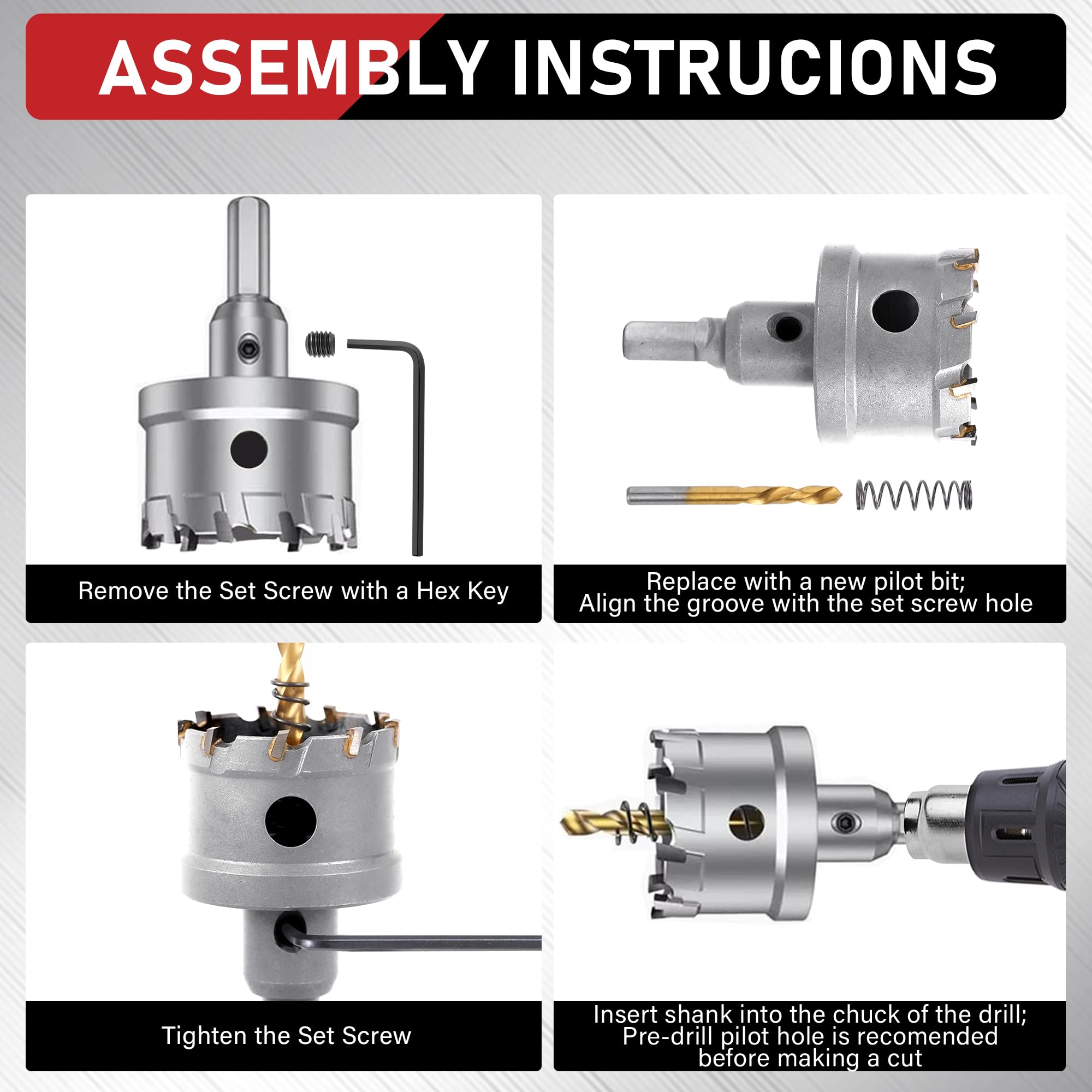 ASSEMBLY INSTRUCIONS

Remove the Set Screw with a Hex Key

Replace with a new pilot bit;
Align the groove with the set screw hole

Tighten the Set Screw

Insert shank into the chuck of the drill;
Pre-drill pilot hole is recomended before making a cut