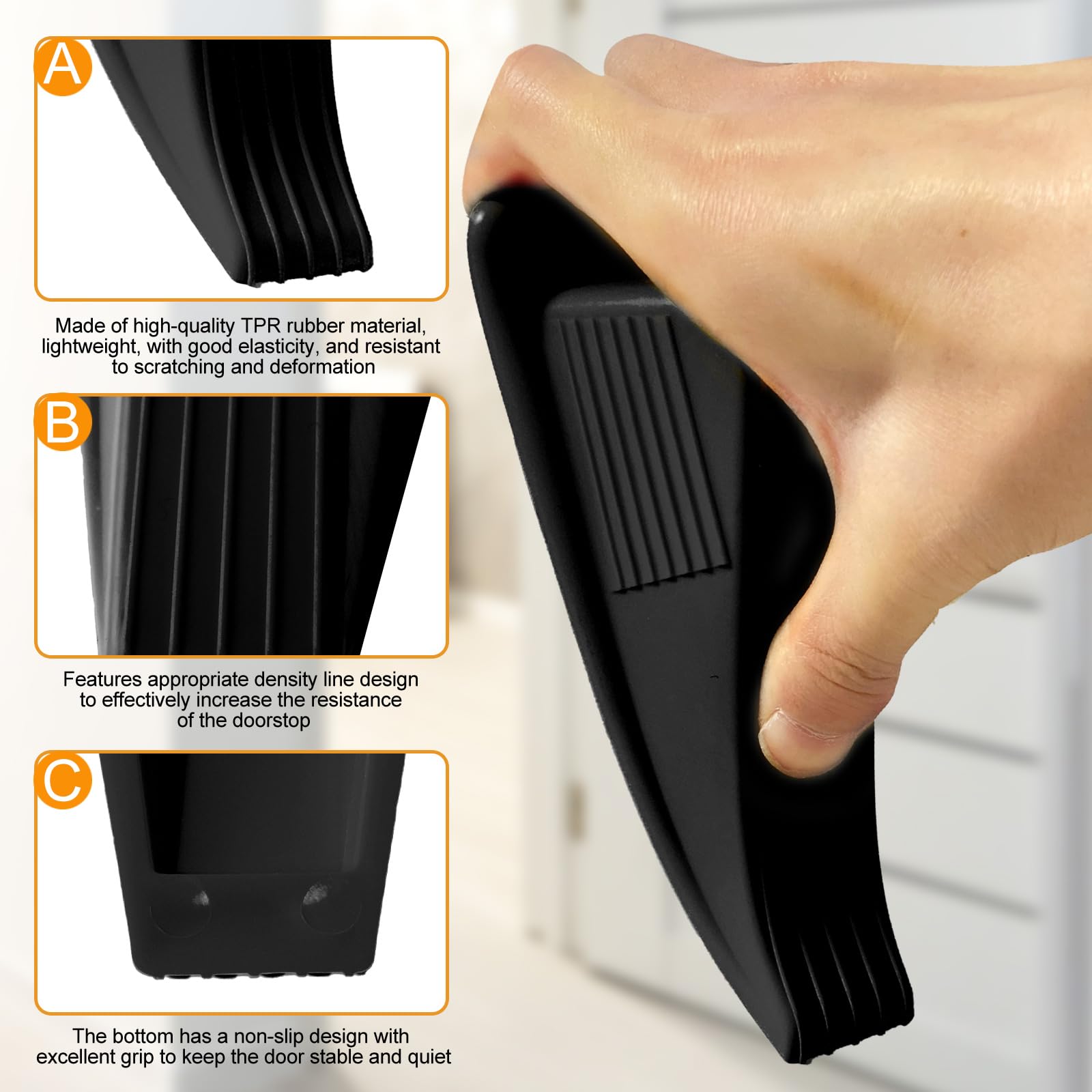 A

Made of high-quality TPR rubber material, lightweight, with good elasticity, and resistant to scratching and deformation

B

Features appropriate density line design to effectively increase the resistance of the doorstop

C

The bottom has a non-slip design with excellent grip to keep the door stable and quiet