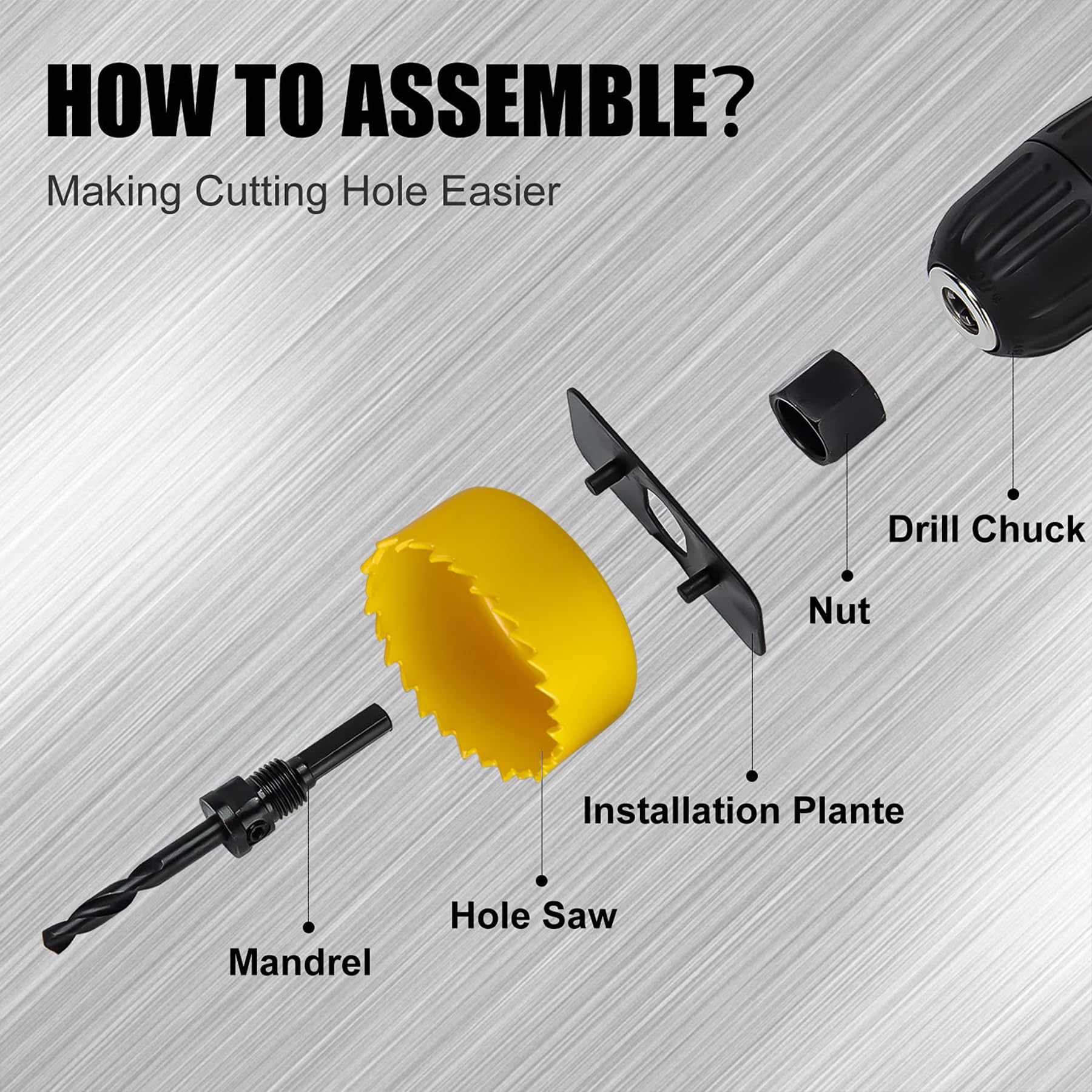 HOW TO ASSEMBLE?

Making Cutting Hole Easier

Drill Chuck

Nut

Installation Plante

Hole Saw

Mandrel