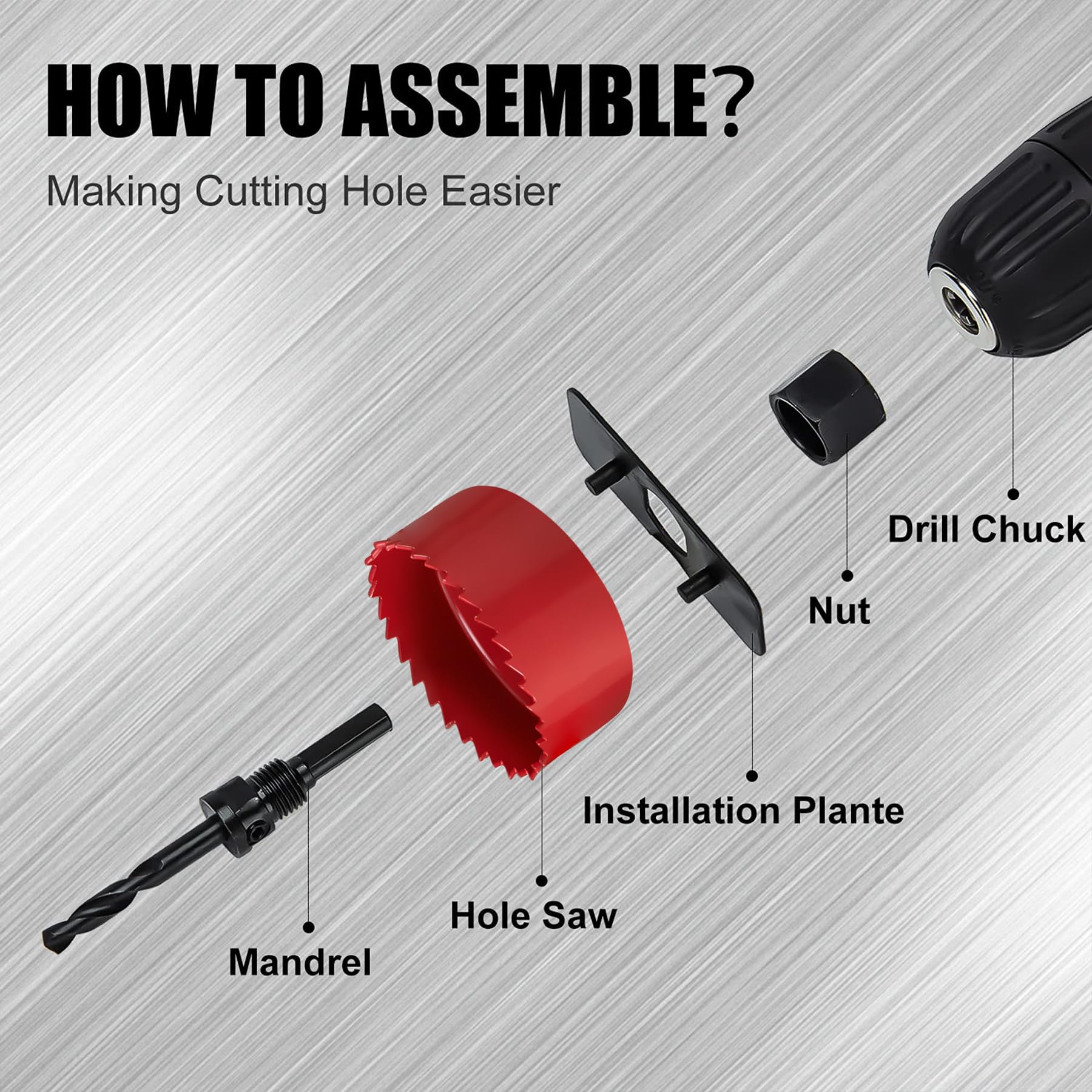 HOW TO ASSEMBLE?

Making Cutting Hole Easier

Drill Chuck

Nut

Installation Plante

Hole Saw

Mandrel