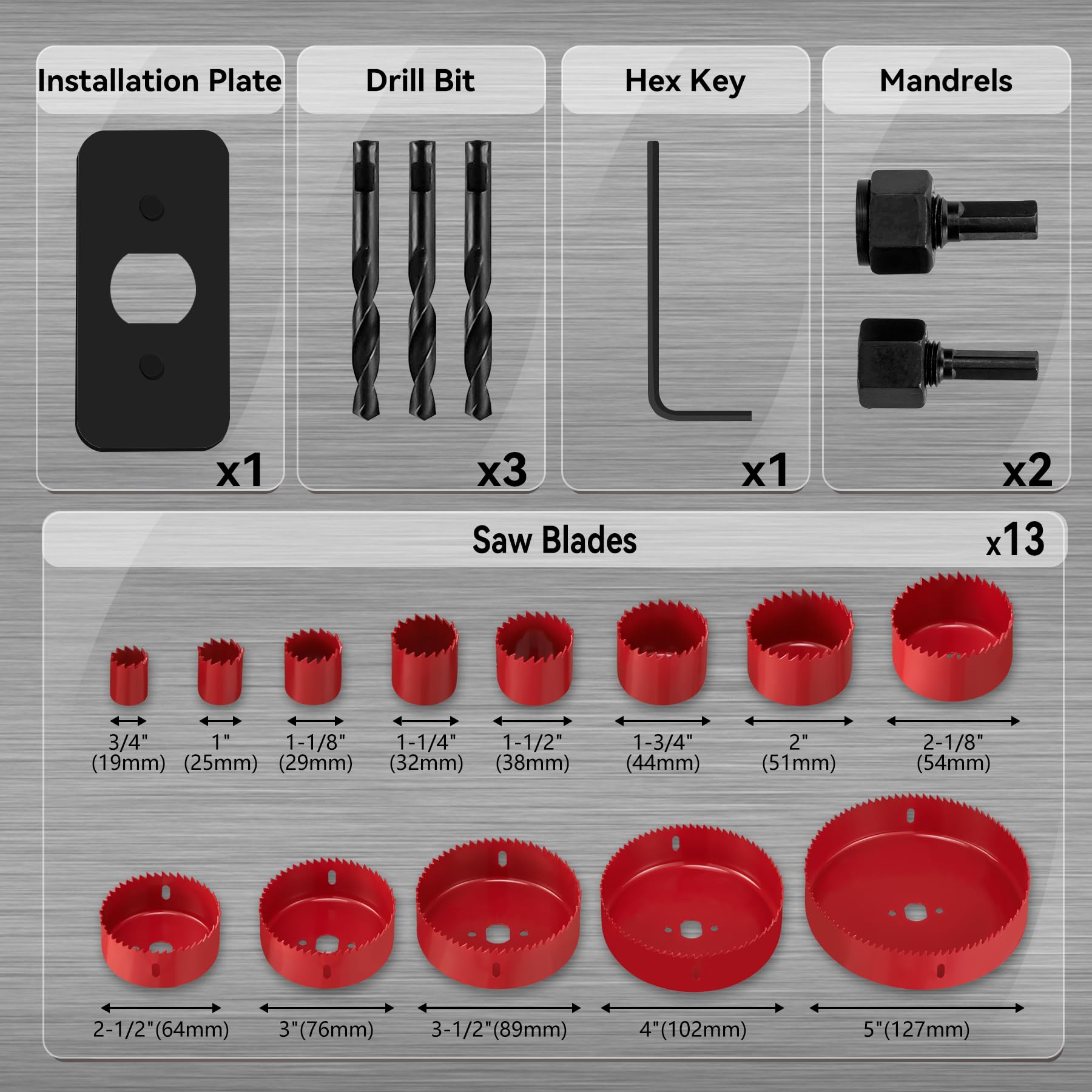 Installation Plate

x1

Drill Bit

x3

Hex Key

x1

Mandrels

x2

Saw Blades

x13

3/4" (19mm)

1" (25mm)

1-1/8" (29mm)

1-1/4" (32mm)

1-1/2" (38mm)

1-3/4" (44mm)

2" (51mm)

2-1/8" (54mm)

2-1/2"(64mm)

3"(76mm)

3-1/2"(89mm)

4"(102mm)

5"(127mm)