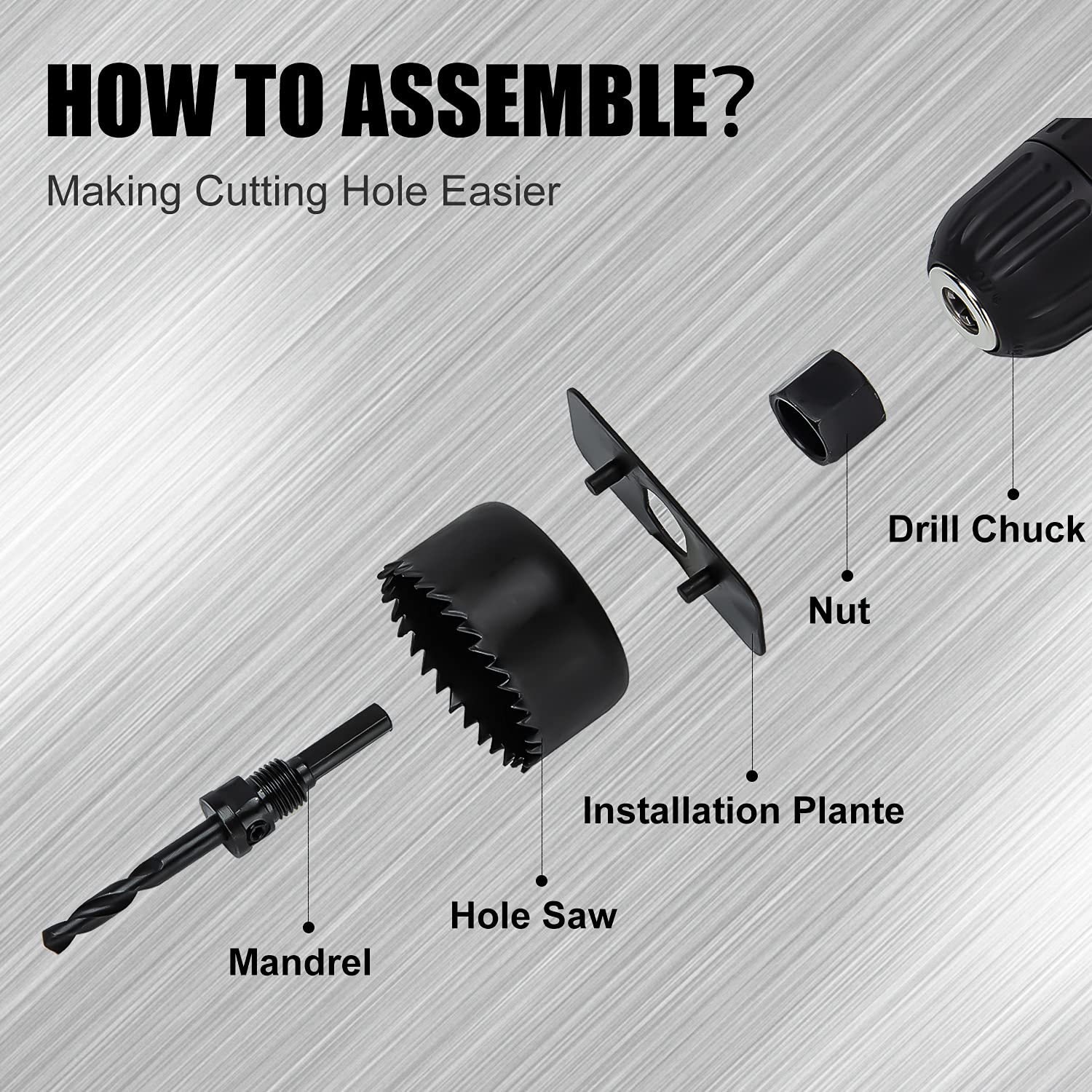 HOW TO ASSEMBLE?

Making Cutting Hole Easier

Drill Chuck

Nut

Installation Plante

Hole Saw

Mandrel